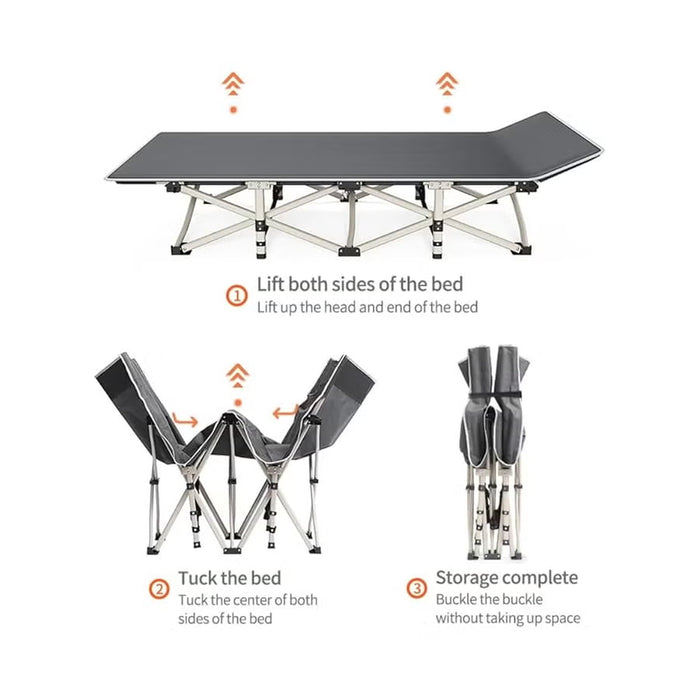 ① Lift both sides of the bed
Lift up the head and end of the bed

② Tuck the bed
Tuck the center of both sides of the bed

③ Storage complete
Buckle the buckle without taking up space