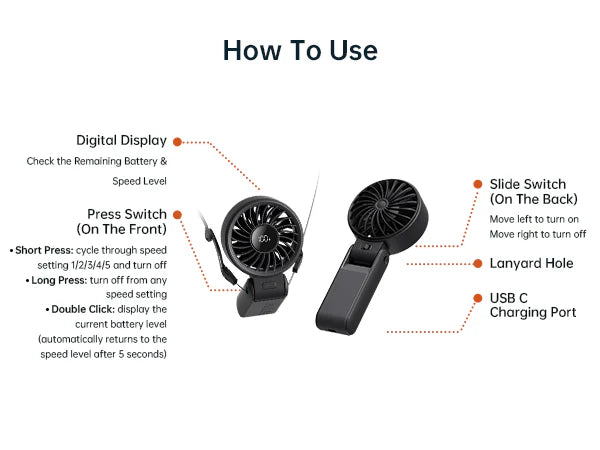 How To Use

Digital Display
Check the Remaining Battery & Speed Level

Press Switch (On The Front)
• Short Press: cycle through speed setting 1/2/3/4/5 and turn off
• Long Press: turn off from any speed setting
• Double Click: display the current battery level (automatically returns to the speed level after 5 seconds)

100

Slide Switch (On The Back)
Move left to turn on
Move right to turn off

Lanyard Hole

USB C Charging Port