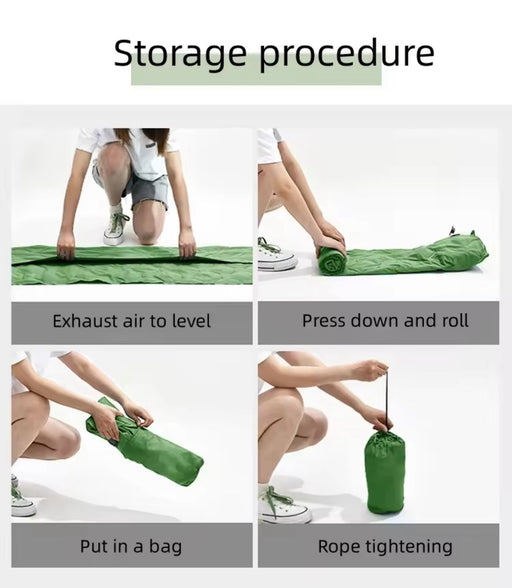 Storage procedure

Exhaust air to level

Press down and roll

Put in a bag

Rope tightening